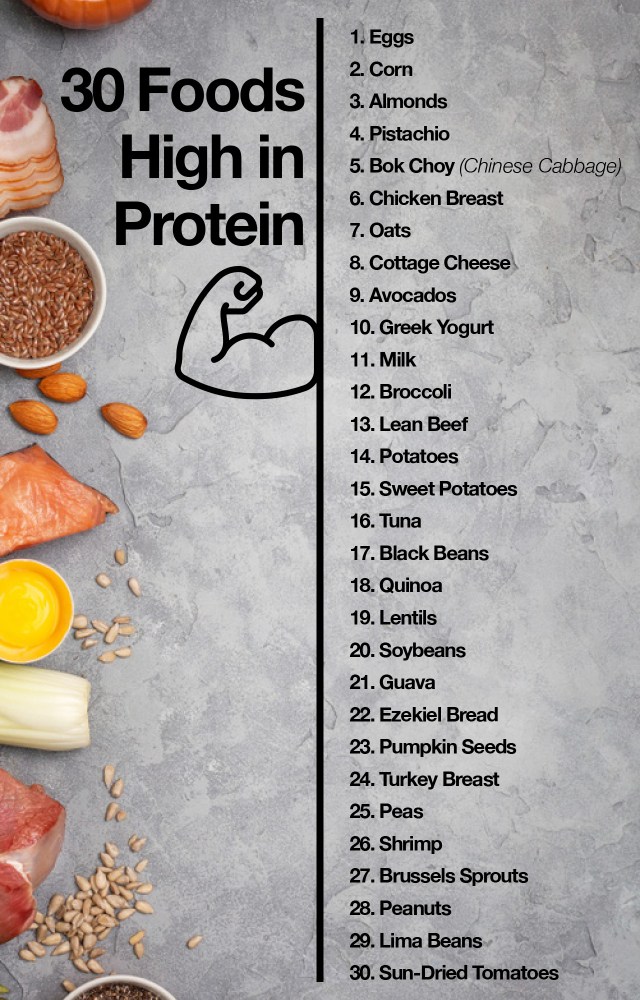 30 Foods High in Protein

1. Eggs
2. Corn
3. Almonds
4. Pistachio
5. Bok Choy (Chinese Cabbage)
6. Chicken Breast
7. Oats
8. Cottage Cheese
9. Avocados
10. Greek Yogurt
11. Milk
12. Broccoli
13. Lean Beef
14. Potatoes
15. Sweet Potatoes
16. Tuna
17. Black Beans
18. Quinoa
19. Lentils
20. Soybeans
21. Guava
22. Ezekiel Bread
23. Pumpkin Seeds
24. Turkey Breast
25. Peas
26. Shrimp
27. Brussels Sprouts
28. Peanuts
29. Lima Beans
30. Sun-Dried Tomatoes